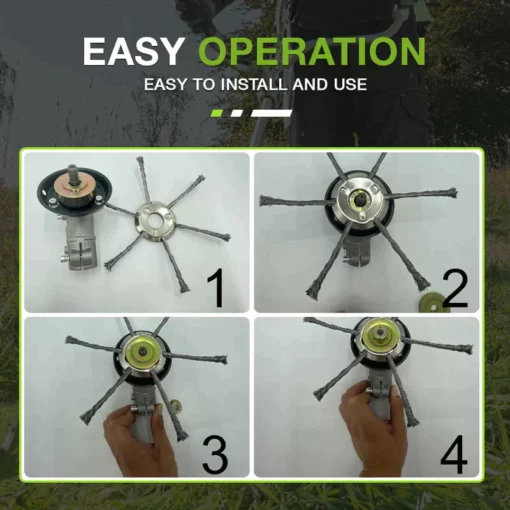 EASY OPERATION

EASY TO INSTALL AND USE

1

2

3

4